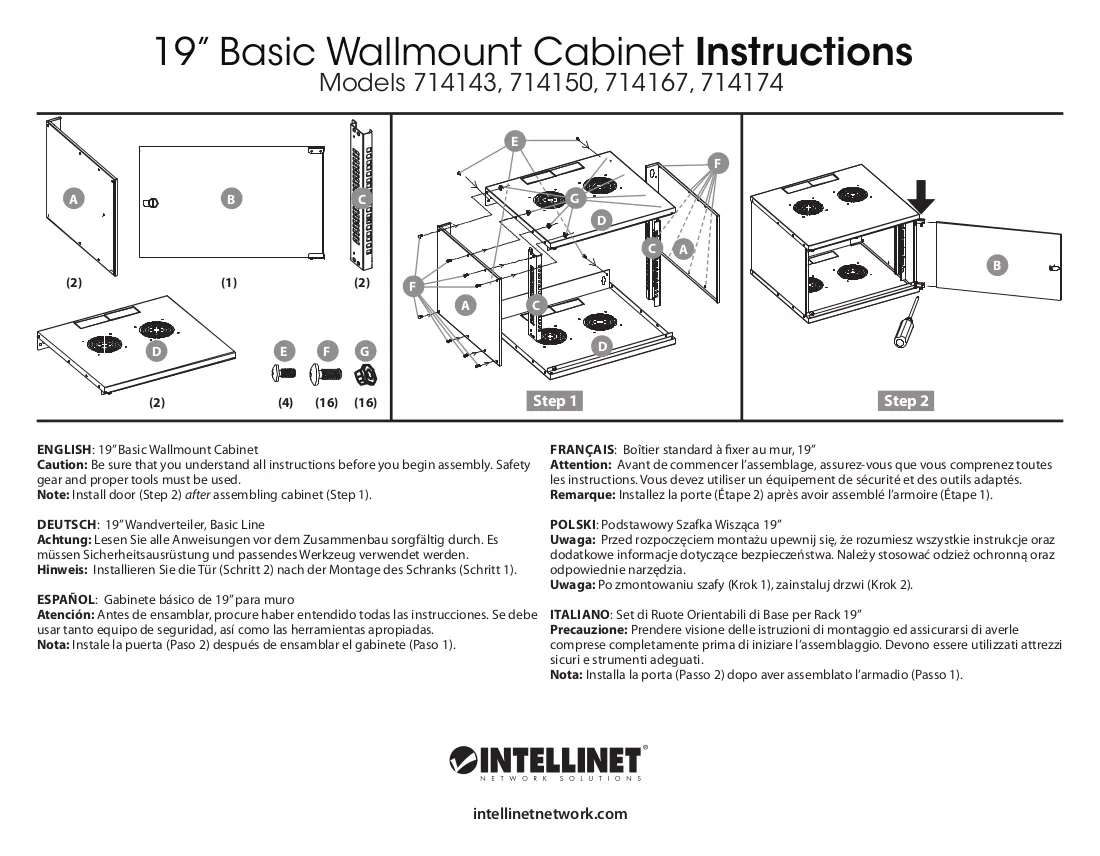 19" Basic Wallmount Cabinet Instructions
Models 714143, 714150, 714167, 714174

A
B
C
(2)
(1)
(2)
D
E
F
G
(2)
(4)
(16)
(16)

E
F
G
D
C
A
F
A
C
D
Step 1

B
Step 2

ENGLISH: 19" Basic Wallmount Cabinet
Caution: Be sure that you understand all instructions before you begin assembly. Safety gear and proper tools must be used.
Note: Install door (Step 2) after assembling cabinet (Step 1).

DEUTSCH: 19" Wandverteiler, Basic Line
Achtung: Lesen Sie alle Anweisungen vor dem Zusammenbau sorgfältig durch. Es müssen Sicherheitsausrüstung und passendes Werkzeug verwendet werden.
Hinweis: Installieren Sie die Tür (Schritt 2) nach der Montage des Schranks (Schritt 1).

ESPAÑOL: Gabinete básico de 19" para muro
Atención: Antes de ensamblar, procure haber entendido todas las instrucciones. Se debe usar tanto equipo de seguridad, así como las herramientas apropiadas.
Nota: Instale la puerta (Paso 2) después de ensamblar el gabinete (Paso 1).

FRANÇAIS: Boîtier standard à fixer au mur, 19"
Attention: Avant de commencer l'assemblage, assurez-vous que vous comprenez toutes les instructions. Vous devez utiliser un équipement de sécurité et des outils adaptés.
Remarque: Installez la porte (Étape 2) après avoir assemblé l'armoire (Étape 1).

POLSKI: Podstawowy Szafka Wisząca 19"
Uwaga: Przed rozpoczęciem montażu upewnij się, że rozumiesz wszystkie instrukcje oraz dodatkowe informacje dotyczące bezpieczeństwa. Należy stosować odzież ochronną oraz odpowiednie narzędzia.
Uwaga: Po zmontowaniu szafy (Krok 1), zainstaluj drzwi (Krok 2).

ITALIANO: Set di Ruote Orientabili di Base per Rack 19"
Precauzione: Prendere visione delle istruzioni di montaggio ed assicurarsi di averle comprese completamente prima di iniziare l'assemblaggio. Devono essere utilizzati attrezzi sicuri e strumenti adeguati.
Nota: Installa la porta (Passo 2) dopo aver assemblato l'armadio (Passo 1).

INTELLINET®
NETWORK SOLUTIONS

intellinetnetwork.com